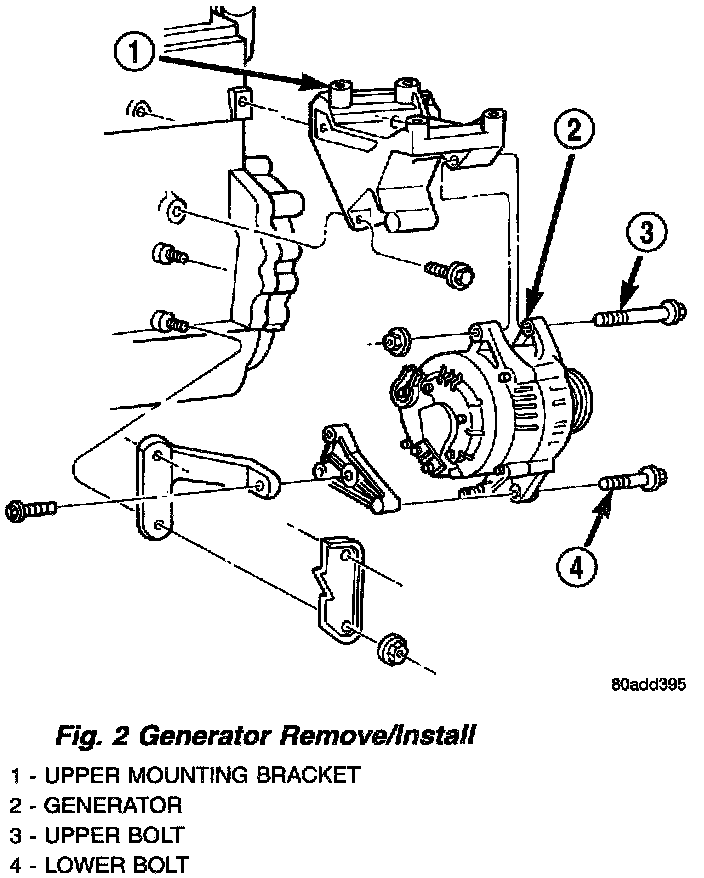 1

2

3

4

80add395

Fig. 2 Generator Remove/Install

1 - UPPER MOUNTING BRACKET
2 - GENERATOR
3 - UPPER BOLT
4 - LOWER BOLT