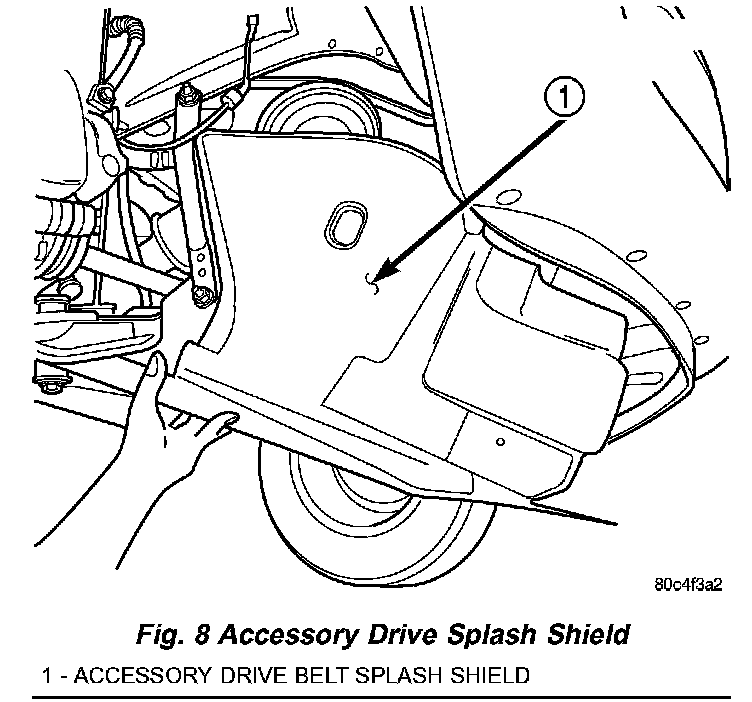 1

80c4f3a2

Fig. 8 Accessory Drive Splash Shield

1 - ACCESSORY DRIVE BELT SPLASH SHIELD