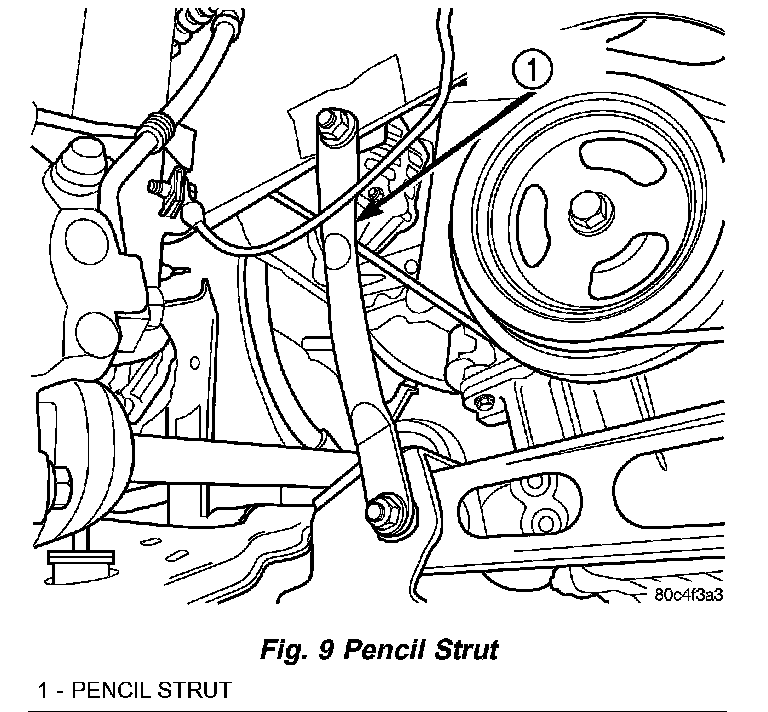 1

80c4f3a3

Fig. 9 Pencil Strut

1 - PENCIL STRUT