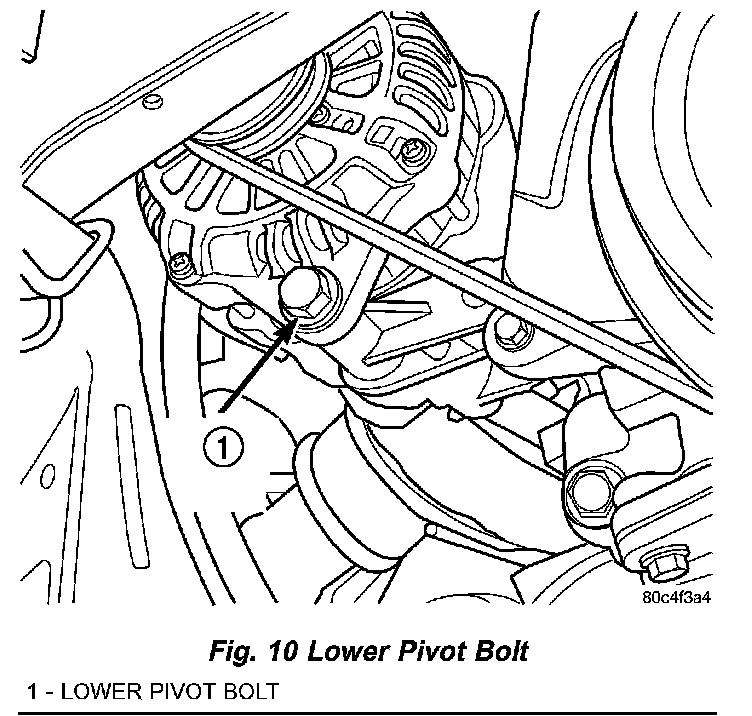 1

80c4f3a4

Fig. 10 Lower Pivot Bolt

1 - LOWER PIVOT BOLT