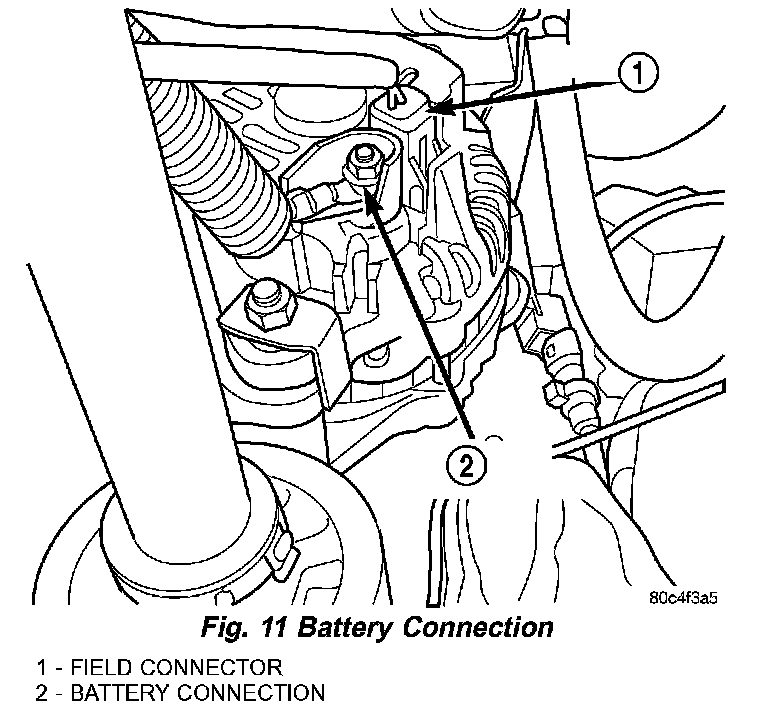 1

2

80c4f3a5

Fig. 11 Battery Connection

1 - FIELD CONNECTOR
2 - BATTERY CONNECTION