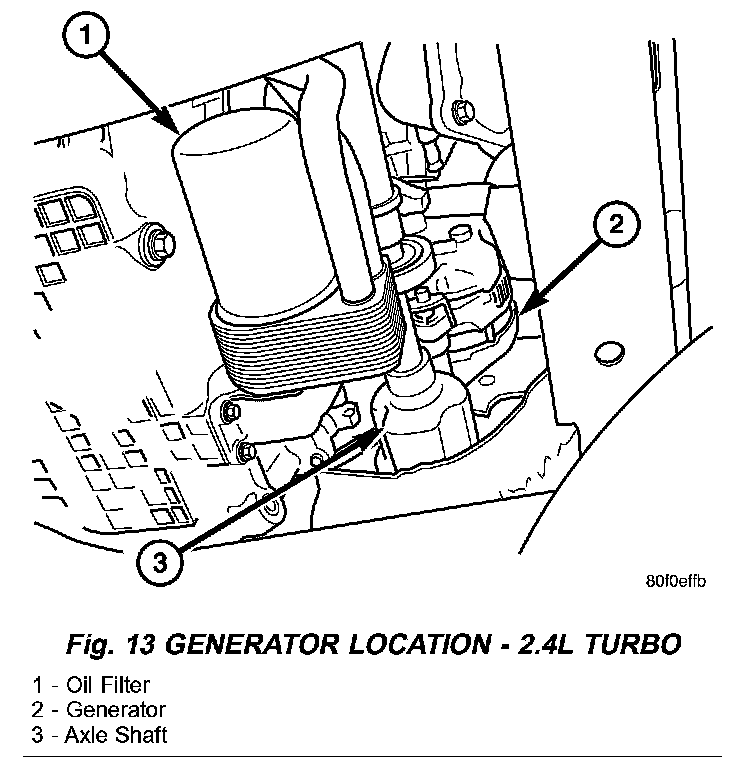 1

2

3

80f0effb

Fig. 13 GENERATOR LOCATION - 2.4L TURBO

1 - Oil Filter
2 - Generator
3 - Axle Shaft