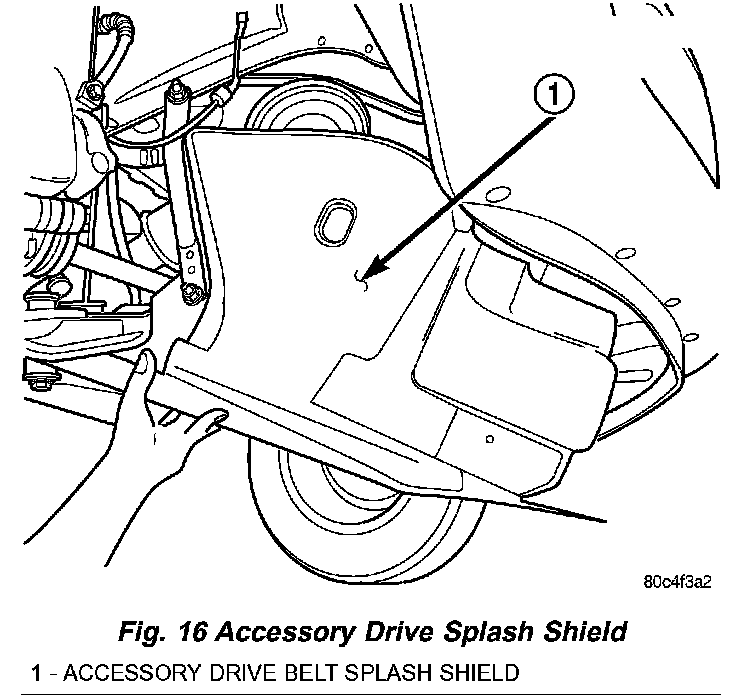 1

80c4f3a2

Fig. 16 Accessory Drive Splash Shield

1 - ACCESSORY DRIVE BELT SPLASH SHIELD