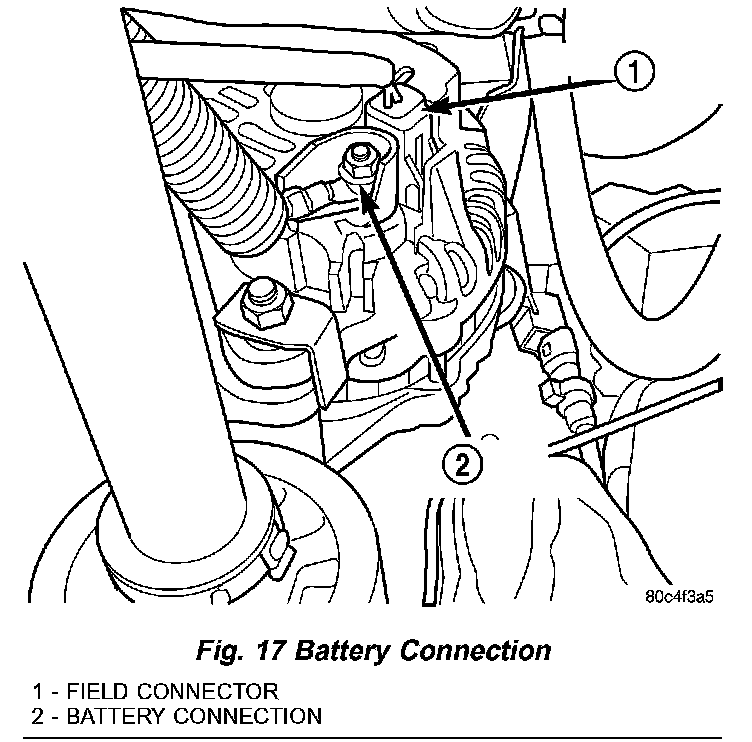 1

2

80c4f3a5

Fig. 17 Battery Connection

1 - FIELD CONNECTOR
2 - BATTERY CONNECTION