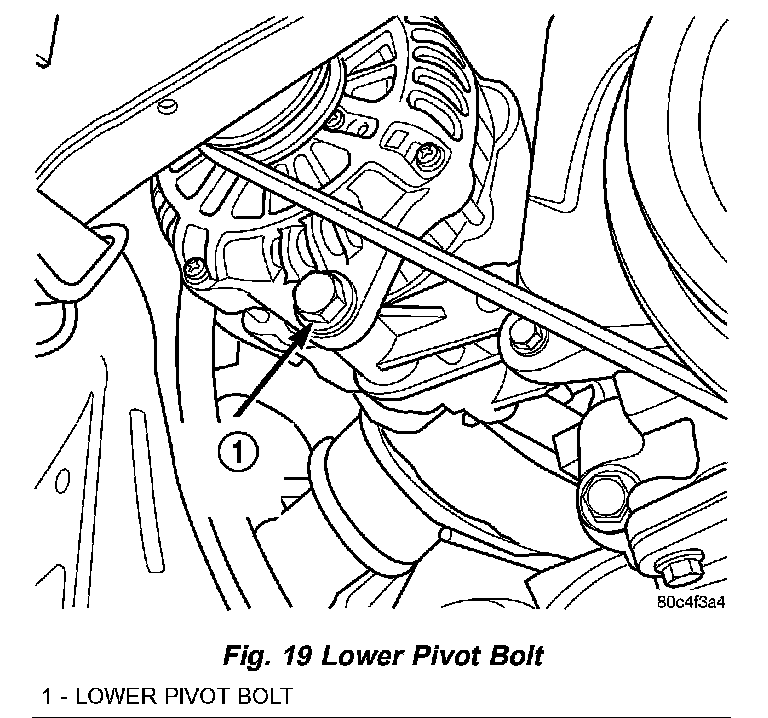 1

80c4f3a4

Fig. 19 Lower Pivot Bolt

1 - LOWER PIVOT BOLT