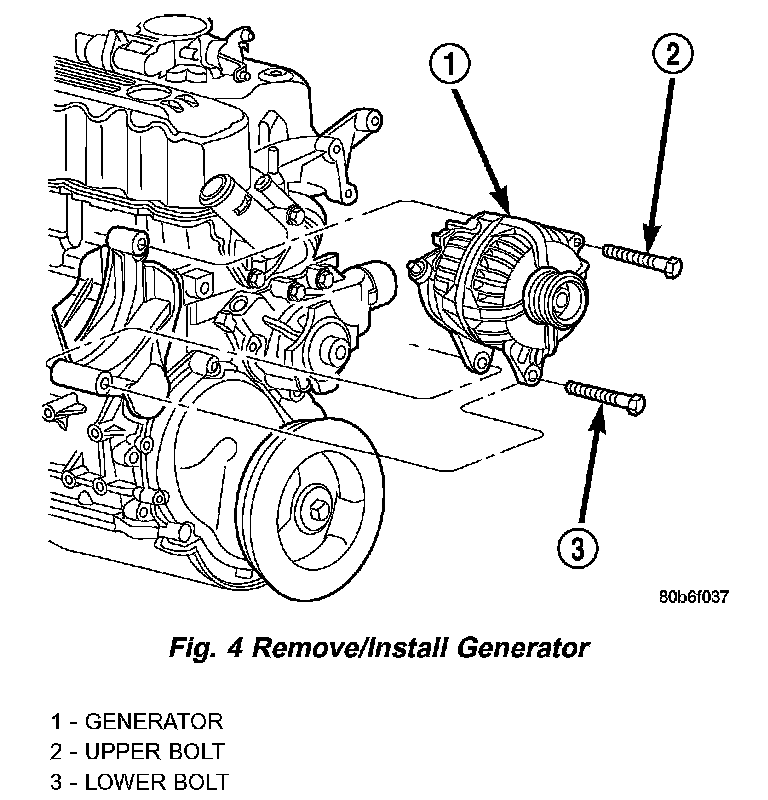 1

2

3

80b6f037

Fig. 4 Remove/Install Generator

1 - GENERATOR
2 - UPPER BOLT
3 - LOWER BOLT