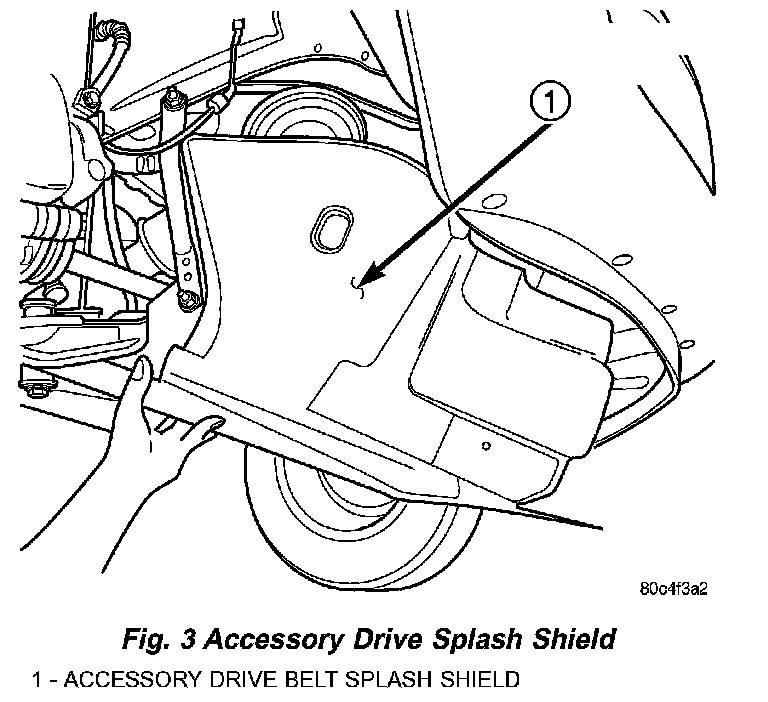 1

80c4f3a2

Fig. 3 Accessory Drive Splash Shield

1 - ACCESSORY DRIVE BELT SPLASH SHIELD