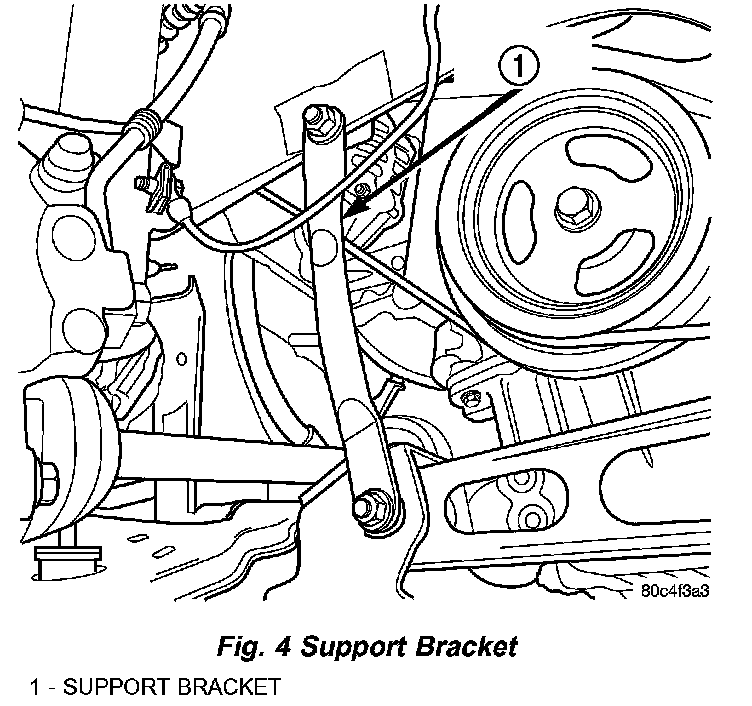 1

80c4f3a3

Fig. 4 Support Bracket

1 - SUPPORT BRACKET