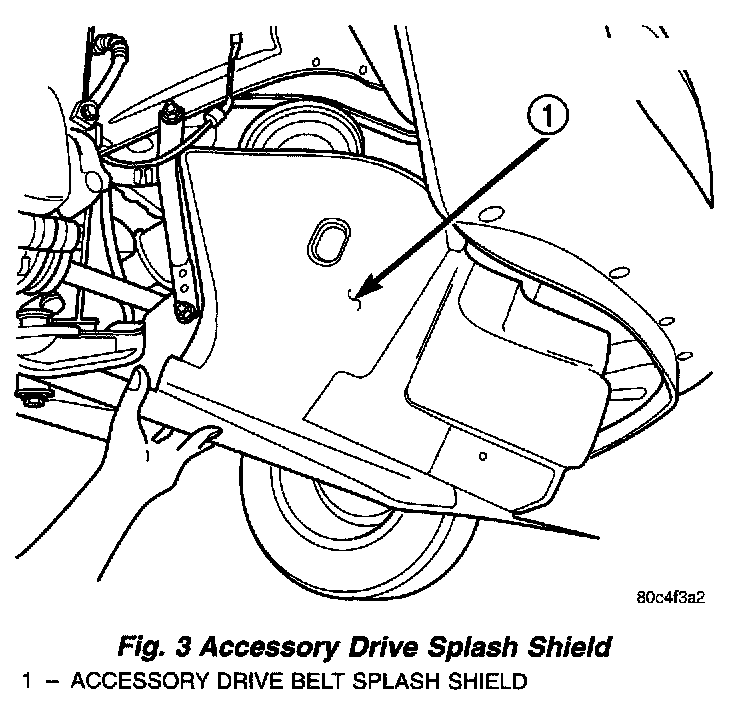 1

80c4f3a2

Fig. 3 Accessory Drive Splash Shield

1 – ACCESSORY DRIVE BELT SPLASH SHIELD