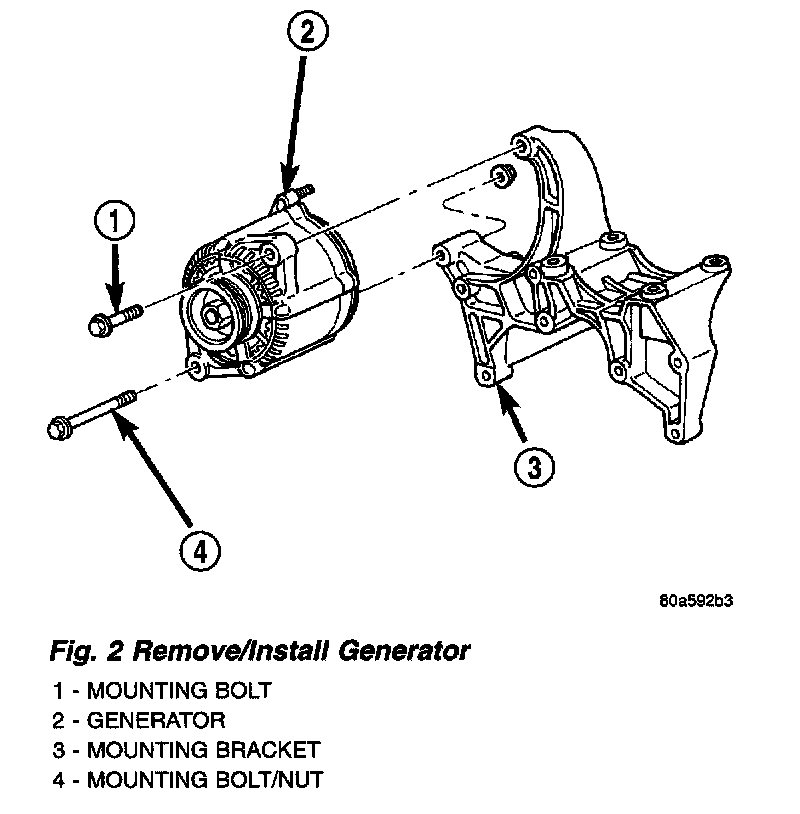 2

1

3

4

80a592b3

Fig. 2 Remove/Install Generator

1 - MOUNTING BOLT
2 - GENERATOR
3 - MOUNTING BRACKET
4 - MOUNTING BOLT/NUT