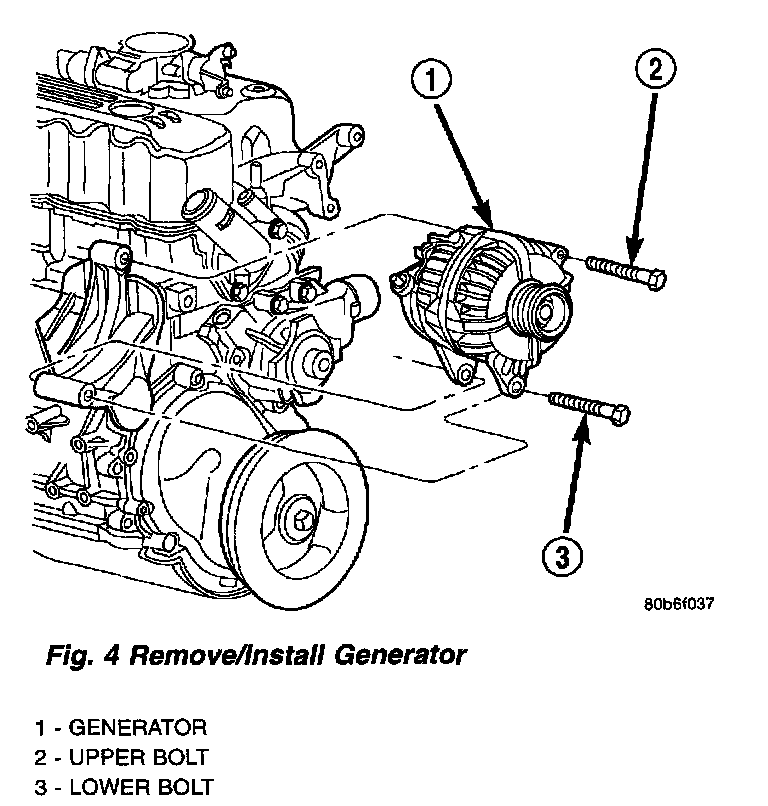 1

2

3

80b6f037

Fig. 4 Remove/Install Generator

1 - GENERATOR
2 - UPPER BOLT
3 - LOWER BOLT