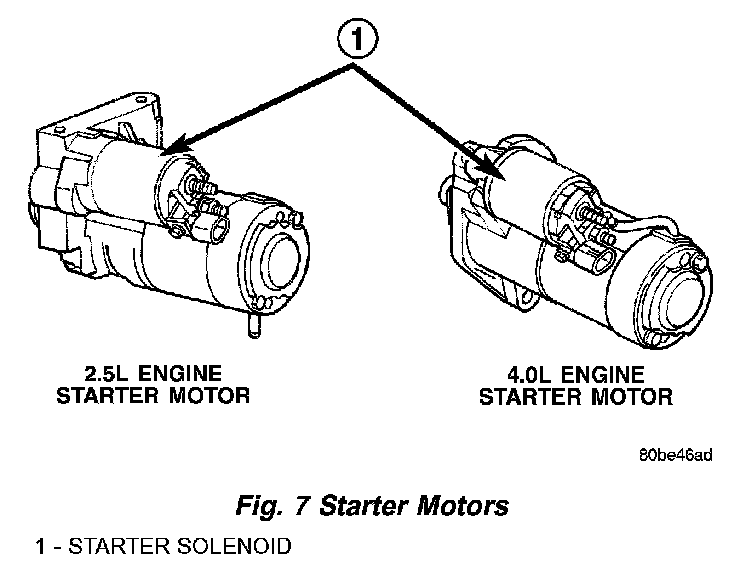 1

2.5L ENGINE STARTER MOTOR

4.0L ENGINE STARTER MOTOR

80be46ad

Fig. 7 Starter Motors

1 - STARTER SOLENOID