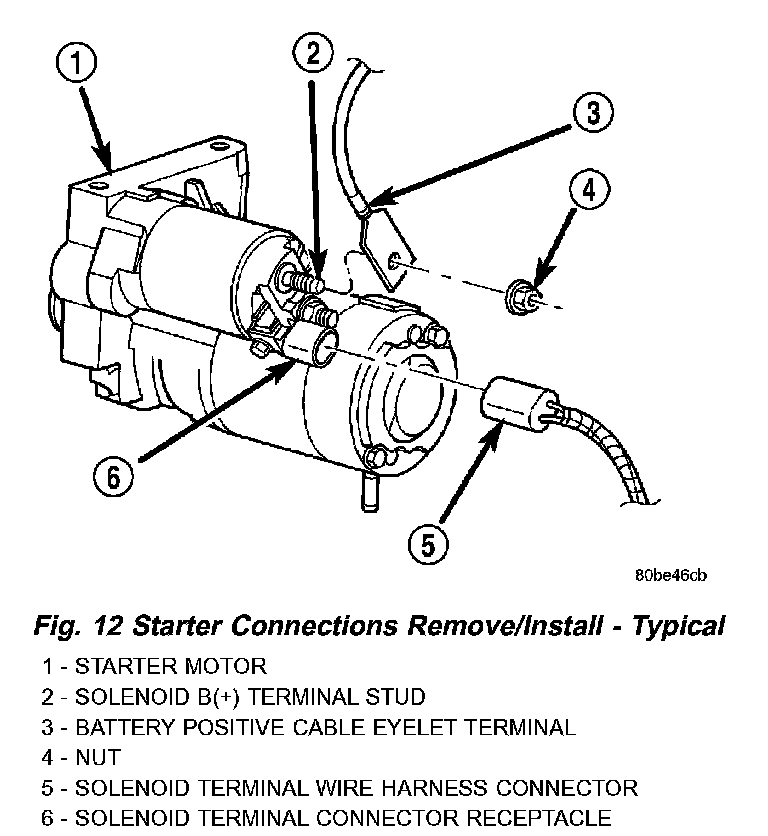 1
2
3
4
6
5
80be46cb

Fig. 12 Starter Connections Remove/Install - Typical

1 - STARTER MOTOR
2 - SOLENOID B(+) TERMINAL STUD
3 - BATTERY POSITIVE CABLE EYELET TERMINAL
4 - NUT
5 - SOLENOID TERMINAL WIRE HARNESS CONNECTOR
6 - SOLENOID TERMINAL CONNECTOR RECEPTACLE