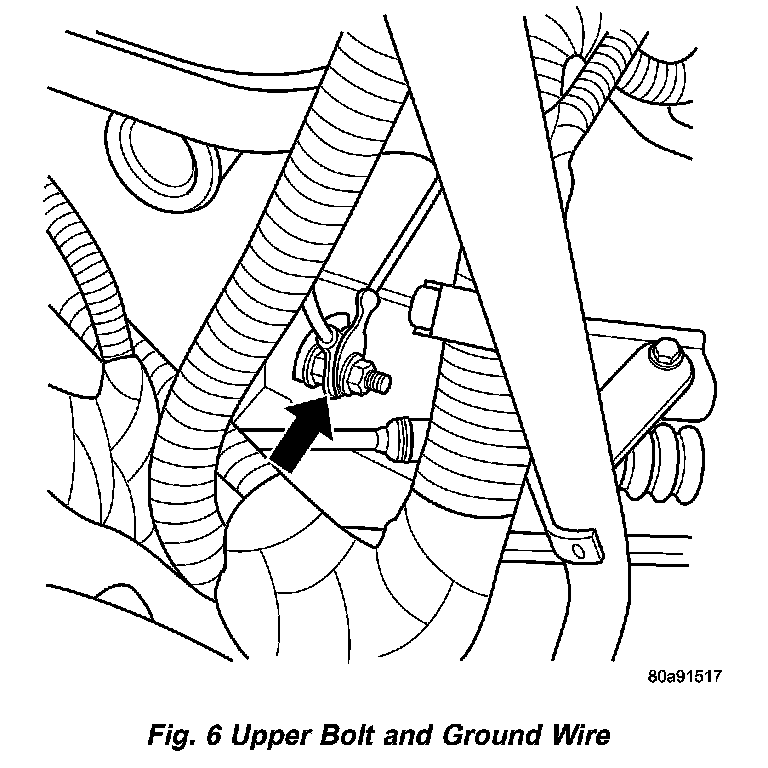 80a91517

Fig. 6 Upper Bolt and Ground Wire