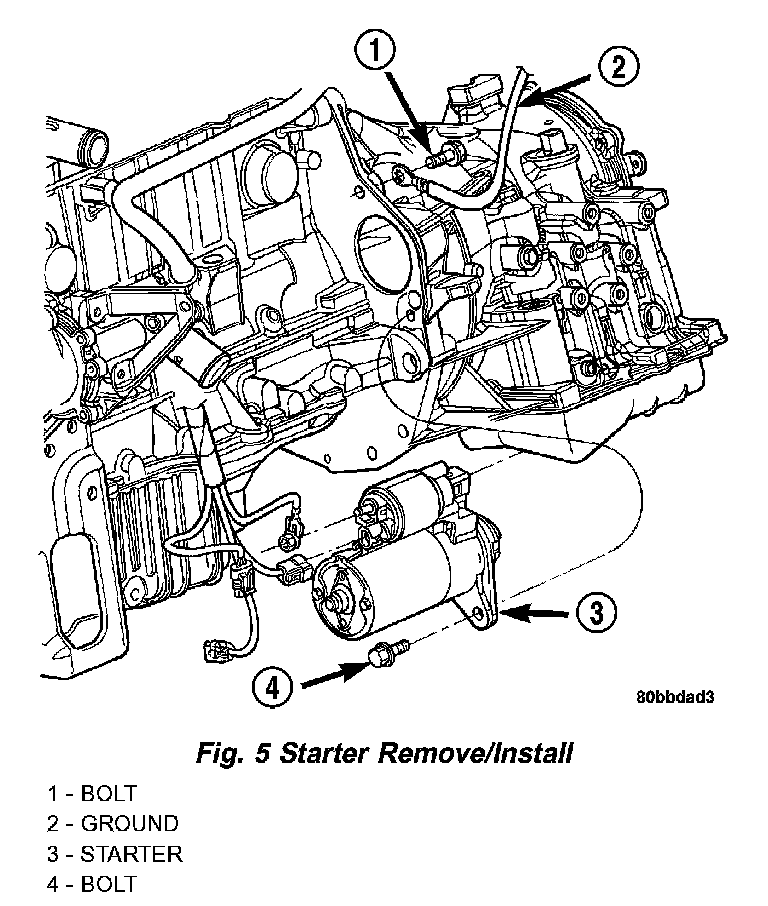 1
2
3
4
80bbdad3

Fig. 5 Starter Remove/Install

1 - BOLT
2 - GROUND
3 - STARTER
4 - BOLT