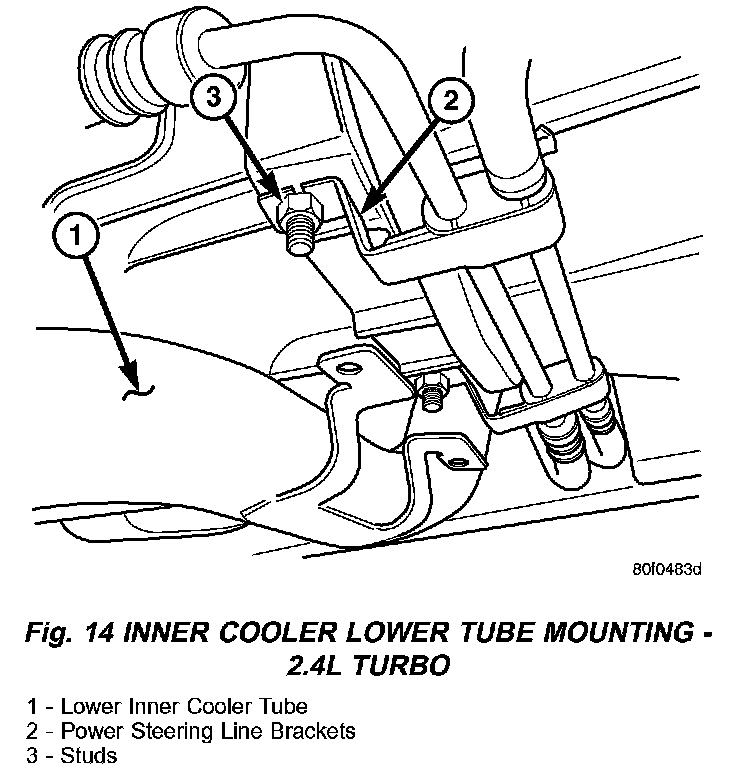 3
2
1
80f0483d

Fig. 14 INNER COOLER LOWER TUBE MOUNTING - 2.4L TURBO

1 - Lower Inner Cooler Tube
2 - Power Steering Line Brackets
3 - Studs