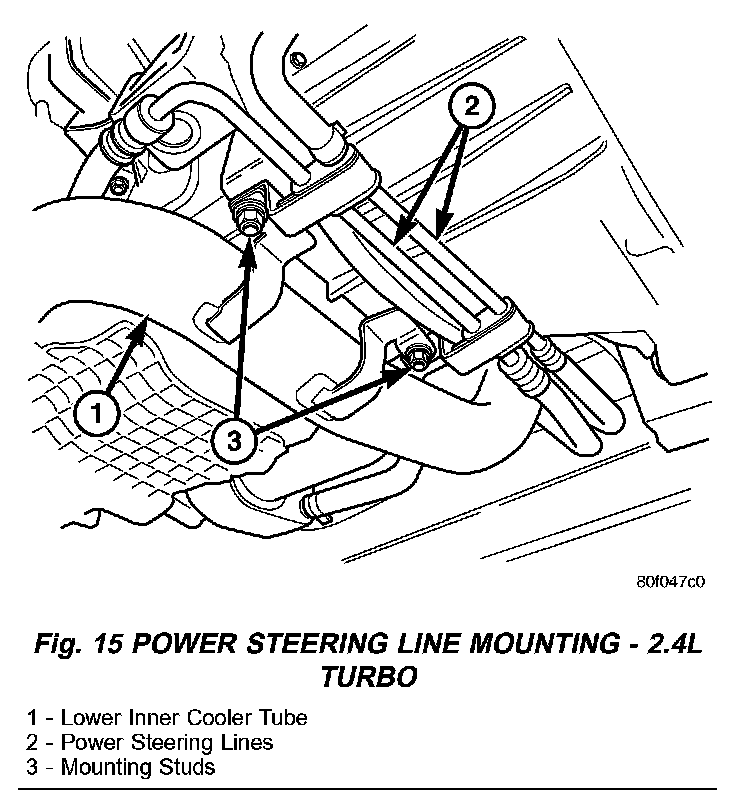 2

1

3

80f047c0

Fig. 15 POWER STEERING LINE MOUNTING - 2.4L TURBO

1 - Lower Inner Cooler Tube
2 - Power Steering Lines
3 - Mounting Studs