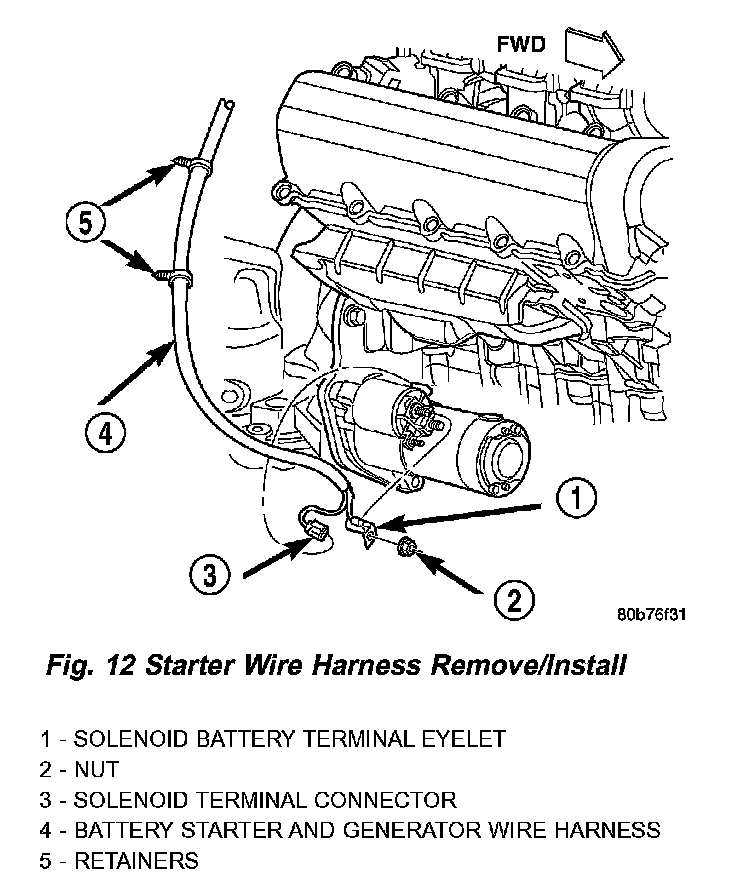 FWD

5

4

1

3

2

80b76f31

Fig. 12 Starter Wire Harness Remove/Install

1 - SOLENOID BATTERY TERMINAL EYELET
2 - NUT
3 - SOLENOID TERMINAL CONNECTOR
4 - BATTERY STARTER AND GENERATOR WIRE HARNESS
5 - RETAINERS