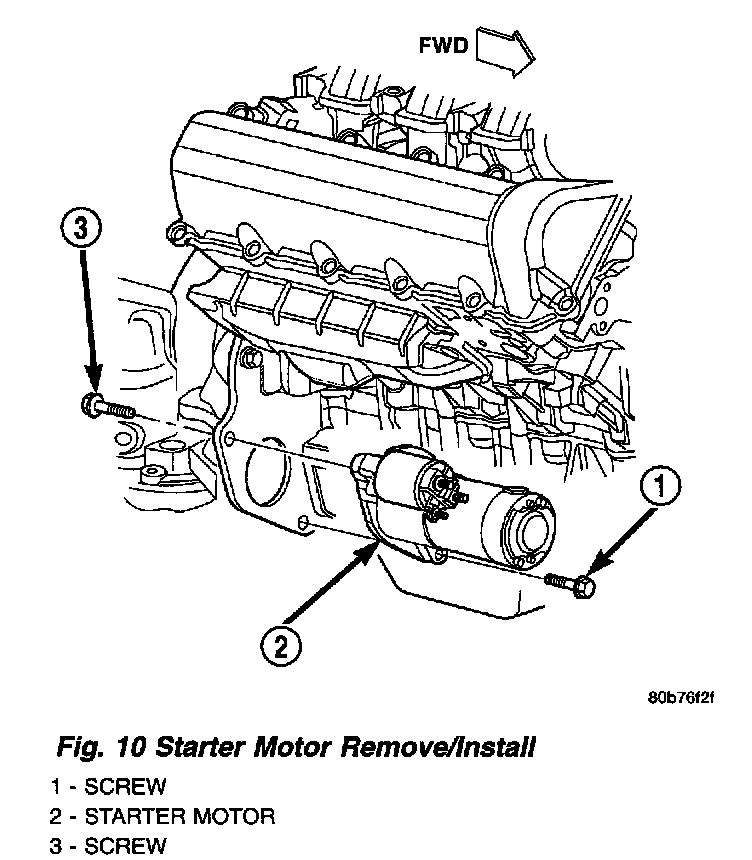 FWD

3

1

2

80b76f2f

Fig. 10 Starter Motor Remove/Install

1 - SCREW
2 - STARTER MOTOR
3 - SCREW