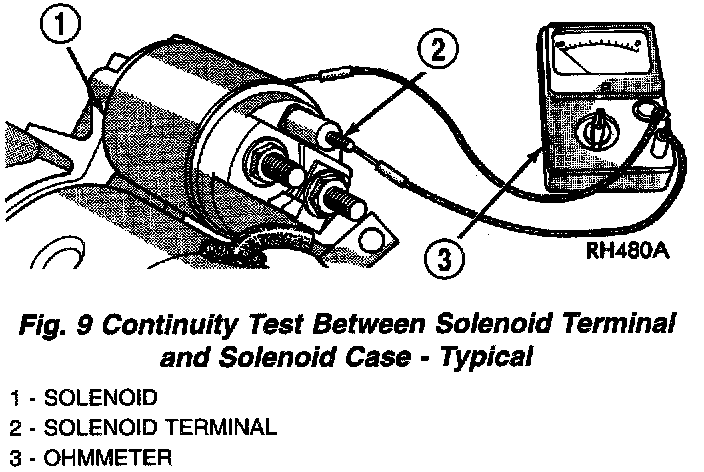 1
2
3
RH480A

Fig. 9 Continuity Test Between Solenoid Terminal and Solenoid Case - Typical

1 - SOLENOID
2 - SOLENOID TERMINAL
3 - OHMMETER