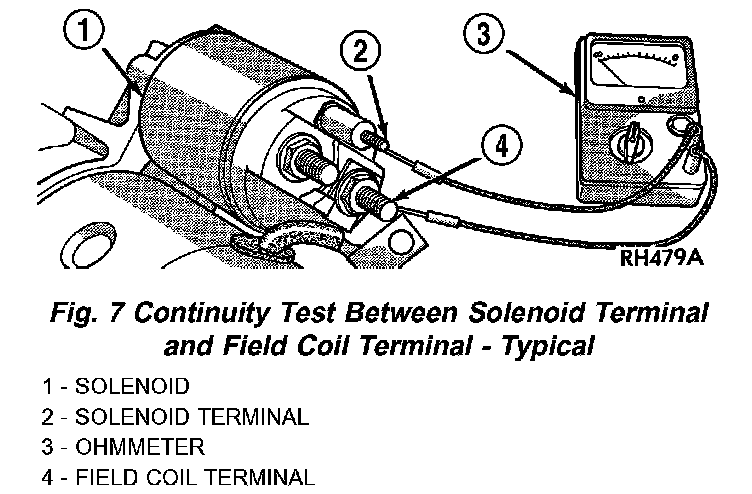 1
2
3
4
RH479A

Fig. 7 Continuity Test Between Solenoid Terminal and Field Coil Terminal - Typical

1 - SOLENOID
2 - SOLENOID TERMINAL
3 - OHMMETER
4 - FIELD COIL TERMINAL