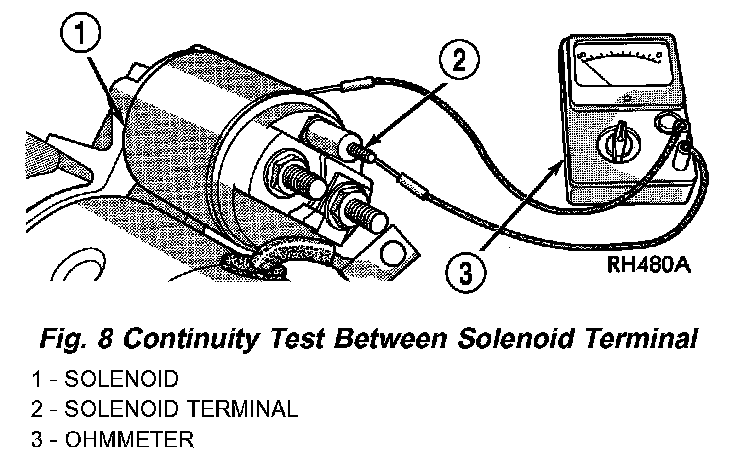 1

2

3

RH480A

Fig. 8 Continuity Test Between Solenoid Terminal

1 - SOLENOID
2 - SOLENOID TERMINAL
3 - OHMMETER