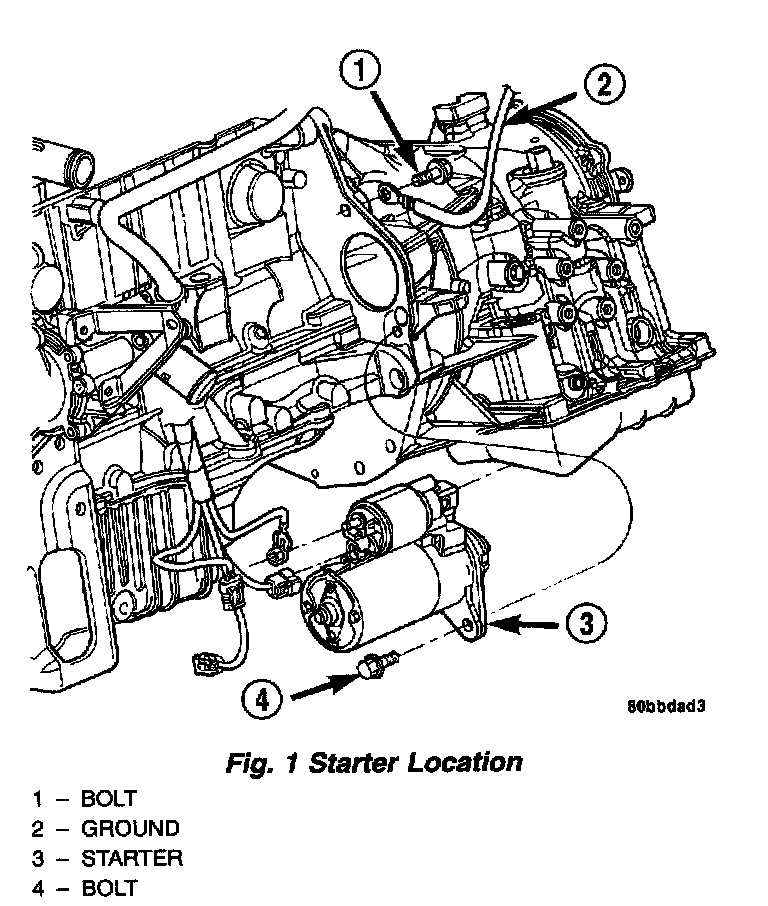 1
2
3
4
80bbdad3

Fig. 1 Starter Location

1 – BOLT
2 – GROUND
3 – STARTER
4 – BOLT