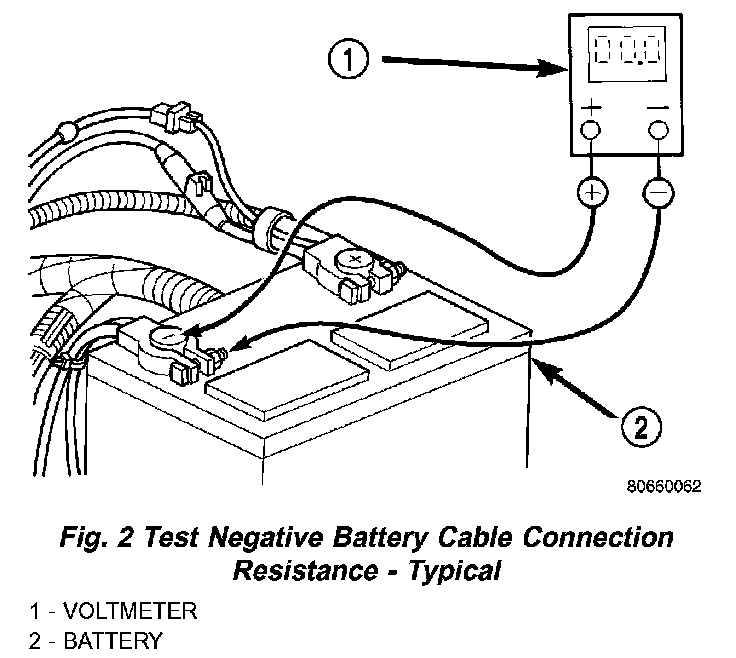 1

00.0

+ −

+ −

2

80660062

Fig. 2 Test Negative Battery Cable Connection Resistance - Typical

1 - VOLTMETER
2 - BATTERY