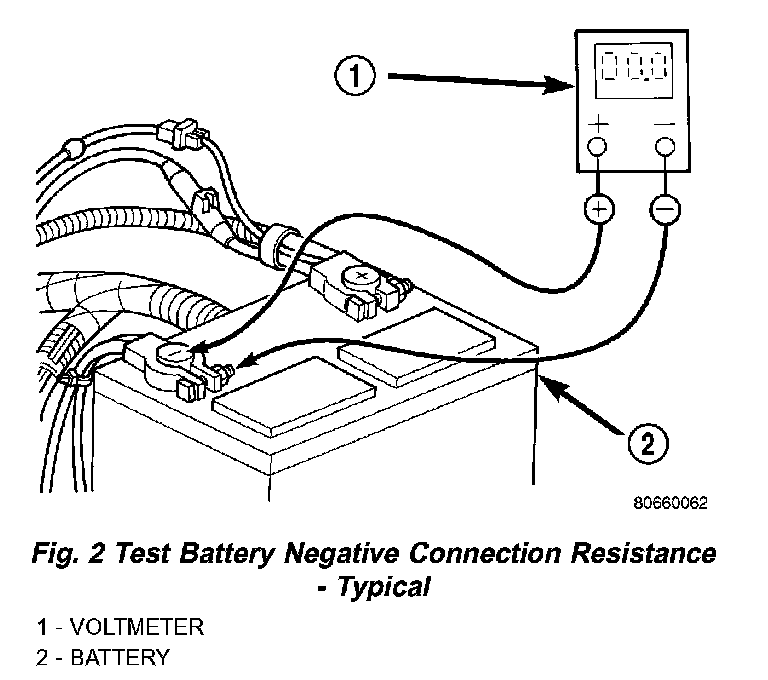 1

00.0

+ −

+ −

2

80660062

Fig. 2 Test Battery Negative Connection Resistance - Typical

1 - VOLTMETER
2 - BATTERY