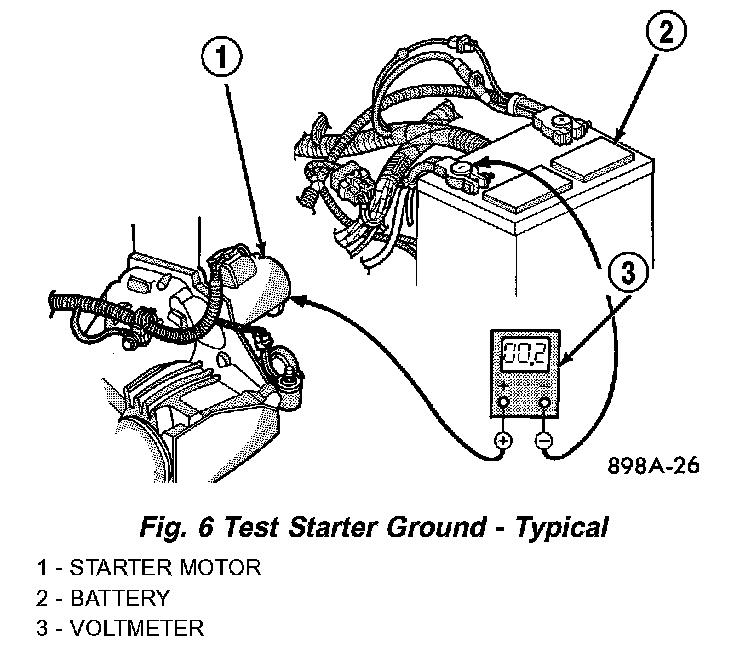 1

2

3

00.2

+

−

898A-26

Fig. 6 Test Starter Ground - Typical

1 - STARTER MOTOR
2 - BATTERY
3 - VOLTMETER