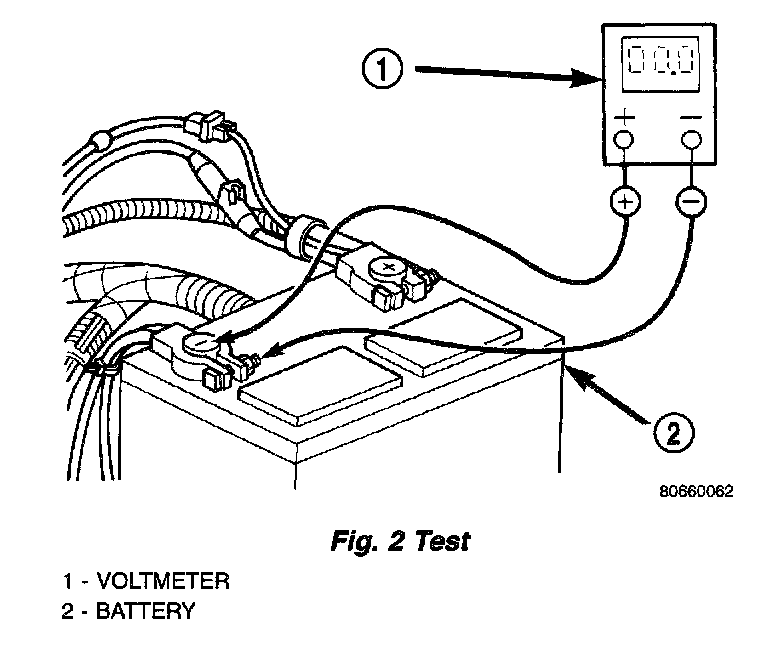 1

00.0

+ −

+ −

2

80660062

Fig. 2 Test

1 - VOLTMETER
2 - BATTERY