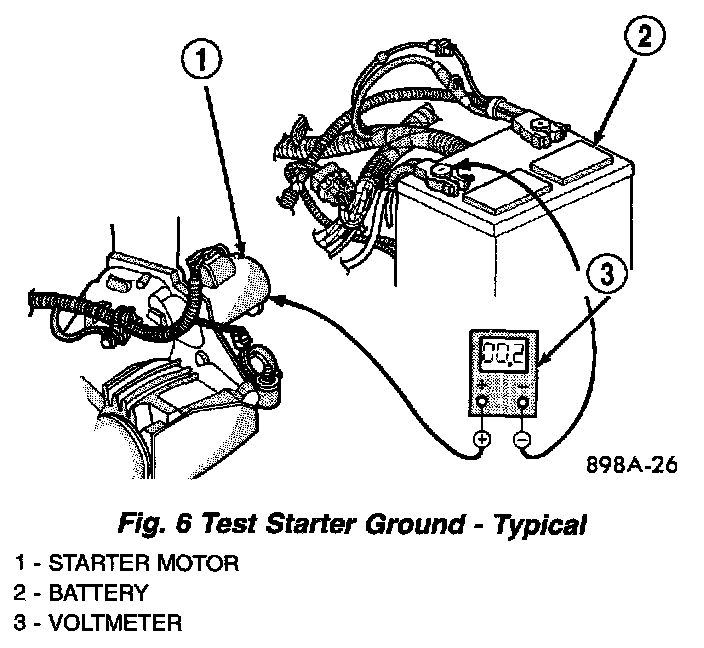 1

2

3

00.2

+

−

898A-26

Fig. 6 Test Starter Ground - Typical

1 - STARTER MOTOR
2 - BATTERY
3 - VOLTMETER