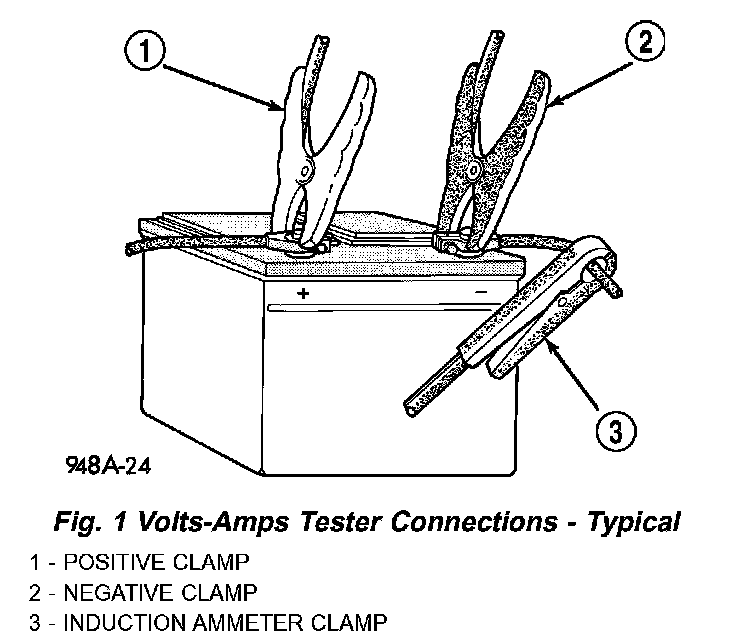 1

2

+

−

3

948A-24

Fig. 1 Volts-Amps Tester Connections - Typical

1 - POSITIVE CLAMP
2 - NEGATIVE CLAMP
3 - INDUCTION AMMETER CLAMP