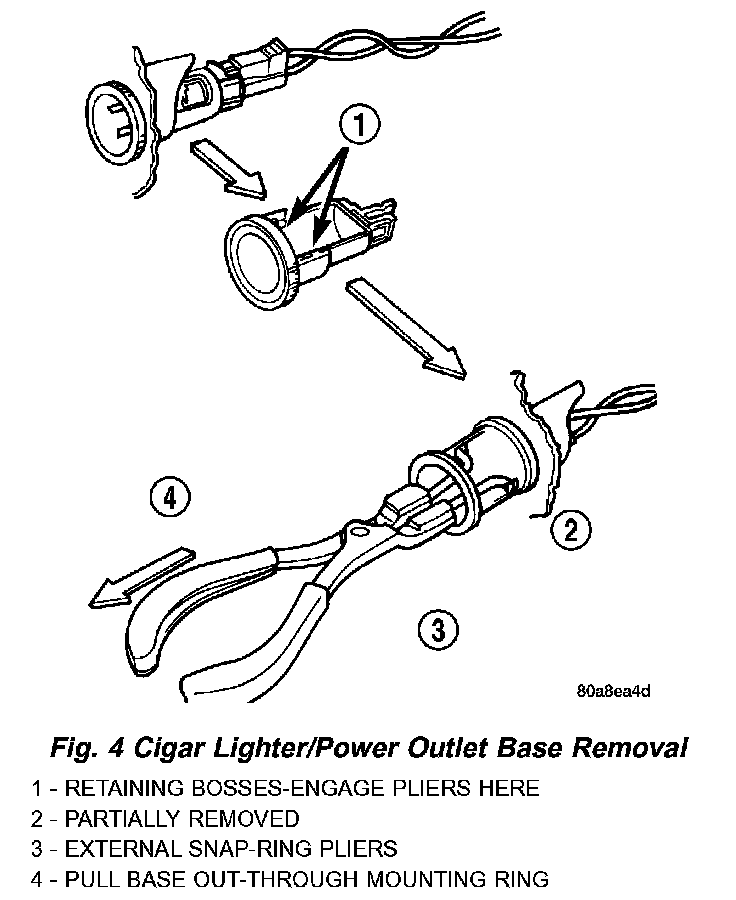 1

4

2

3

80a8ea4d

Fig. 4 Cigar Lighter/Power Outlet Base Removal

1 - RETAINING BOSSES-ENGAGE PLIERS HERE
2 - PARTIALLY REMOVED
3 - EXTERNAL SNAP-RING PLIERS
4 - PULL BASE OUT-THROUGH MOUNTING RING