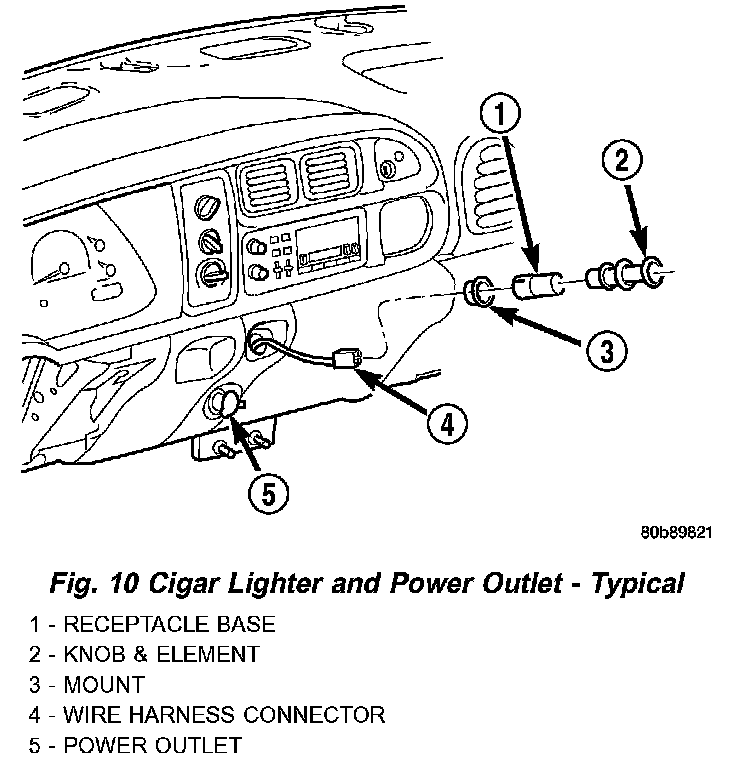 1

2

3

4

5

80b89821

Fig. 10 Cigar Lighter and Power Outlet - Typical

1 - RECEPTACLE BASE
2 - KNOB & ELEMENT
3 - MOUNT
4 - WIRE HARNESS CONNECTOR
5 - POWER OUTLET