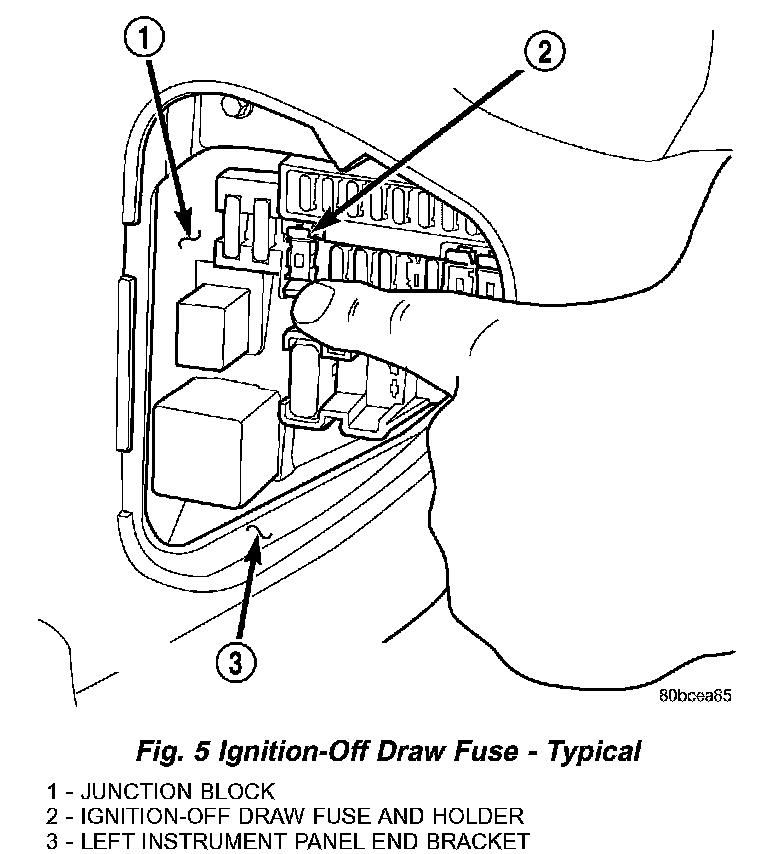 1
2
3
80bcea85

Fig. 5 Ignition-Off Draw Fuse - Typical

1 - JUNCTION BLOCK
2 - IGNITION-OFF DRAW FUSE AND HOLDER
3 - LEFT INSTRUMENT PANEL END BRACKET