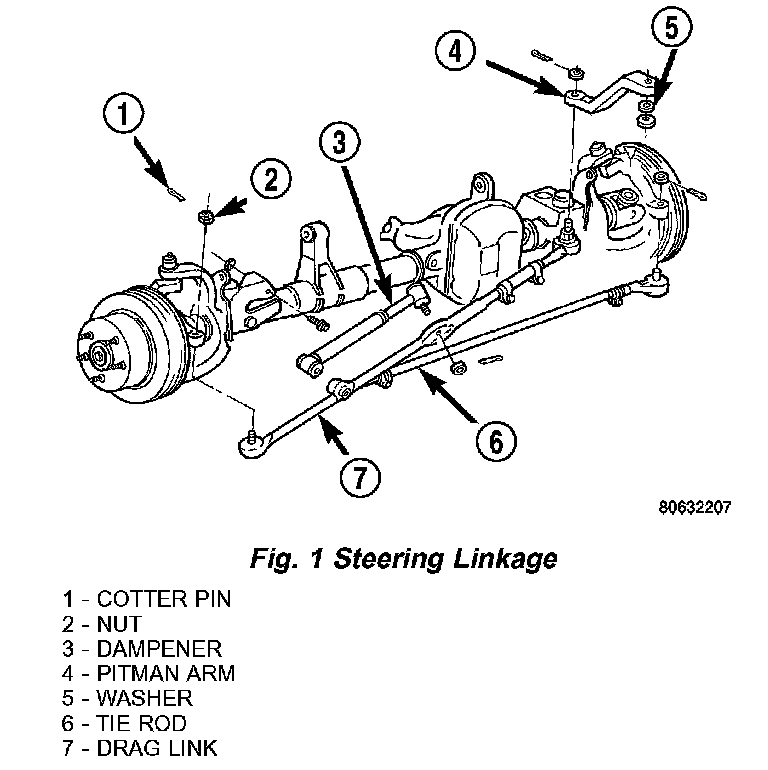 1
2
3
4
5
6
7

80632207

Fig. 1 Steering Linkage

1 - COTTER PIN
2 - NUT
3 - DAMPENER
4 - PITMAN ARM
5 - WASHER
6 - TIE ROD
7 - DRAG LINK