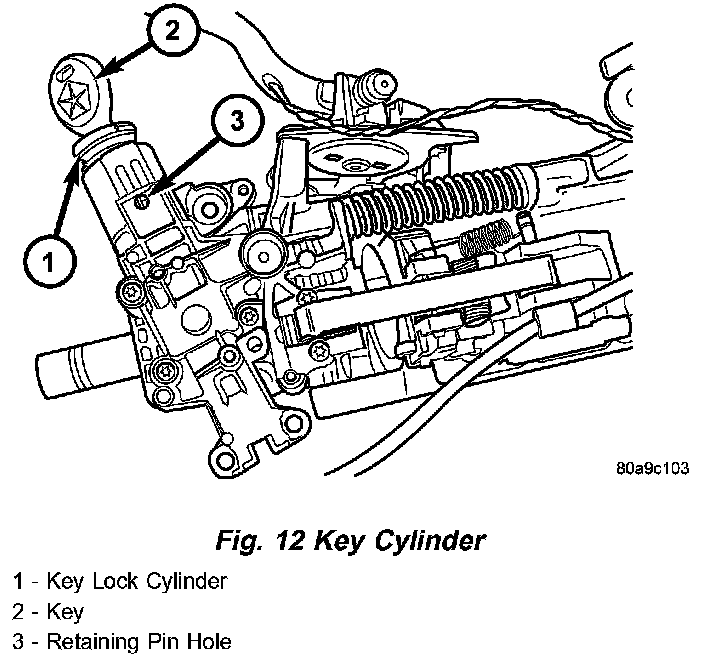 2

3

1

80a9c103

Fig. 12 Key Cylinder

1 - Key Lock Cylinder
2 - Key
3 - Retaining Pin Hole