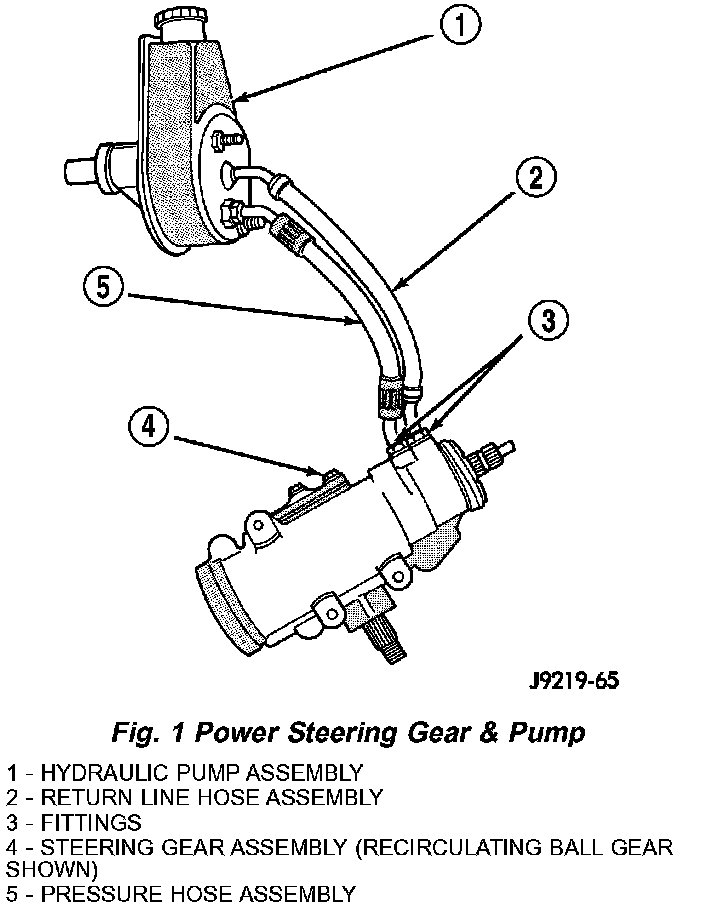 1

2

5

3

4

J9219-65

Fig. 1 Power Steering Gear & Pump

1 - HYDRAULIC PUMP ASSEMBLY
2 - RETURN LINE HOSE ASSEMBLY
3 - FITTINGS
4 - STEERING GEAR ASSEMBLY (RECIRCULATING BALL GEAR SHOWN)
5 - PRESSURE HOSE ASSEMBLY