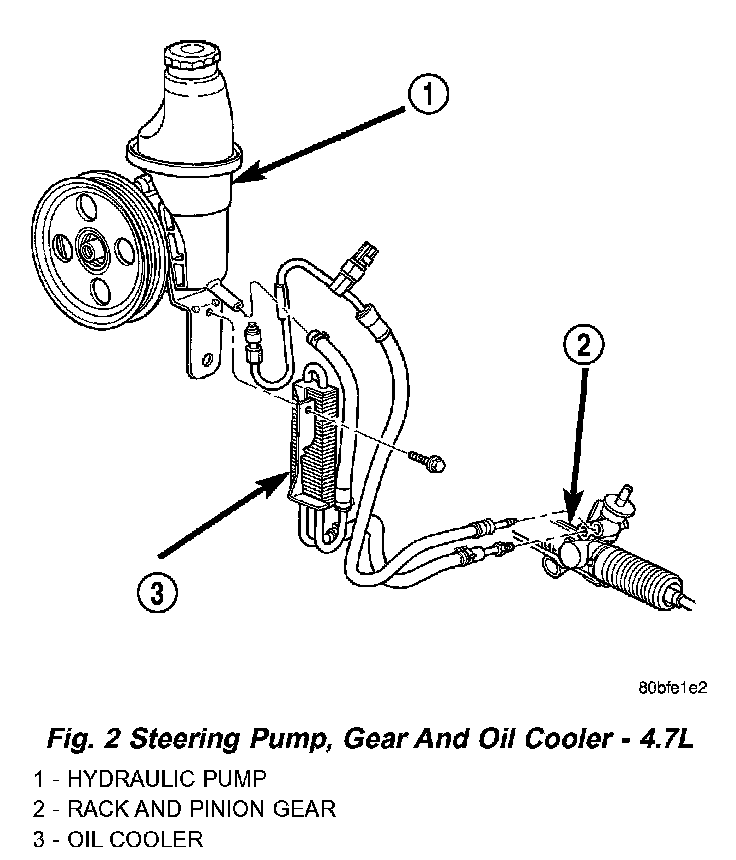 1

2

3

80bfe1e2

Fig. 2 Steering Pump, Gear And Oil Cooler - 4.7L

1 - HYDRAULIC PUMP
2 - RACK AND PINION GEAR
3 - OIL COOLER