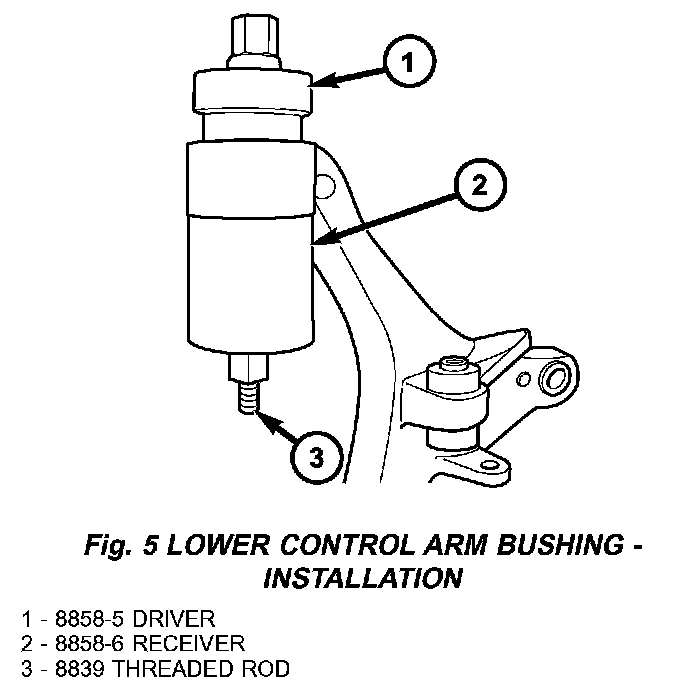 1

2

3

Fig. 5 LOWER CONTROL ARM BUSHING - INSTALLATION

1 - 8858-5 DRIVER
2 - 8858-6 RECEIVER
3 - 8839 THREADED ROD