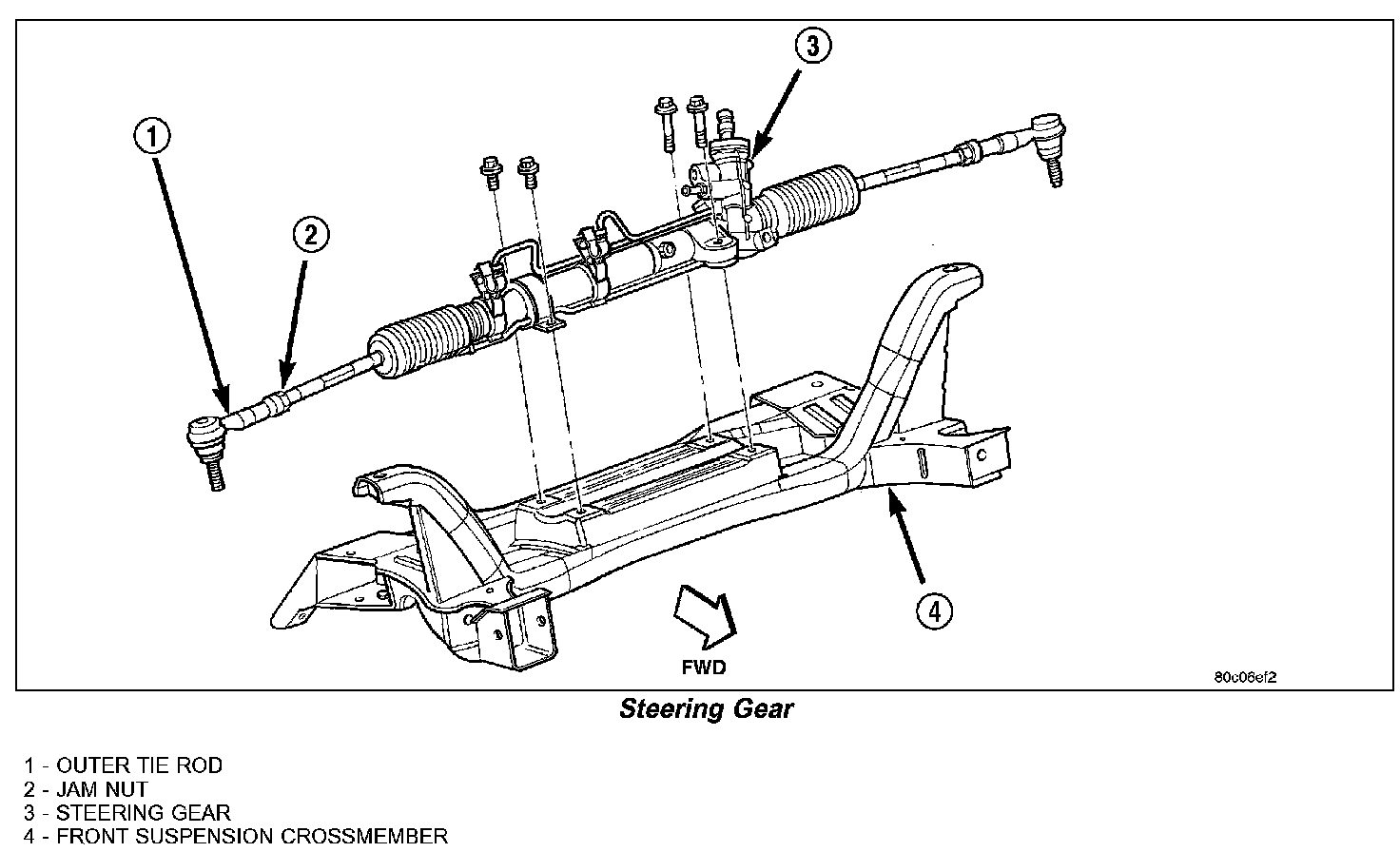 3

1

2

4

FWD

80c06ef2

Steering Gear

1 - OUTER TIE ROD
2 - JAM NUT
3 - STEERING GEAR
4 - FRONT SUSPENSION CROSSMEMBER