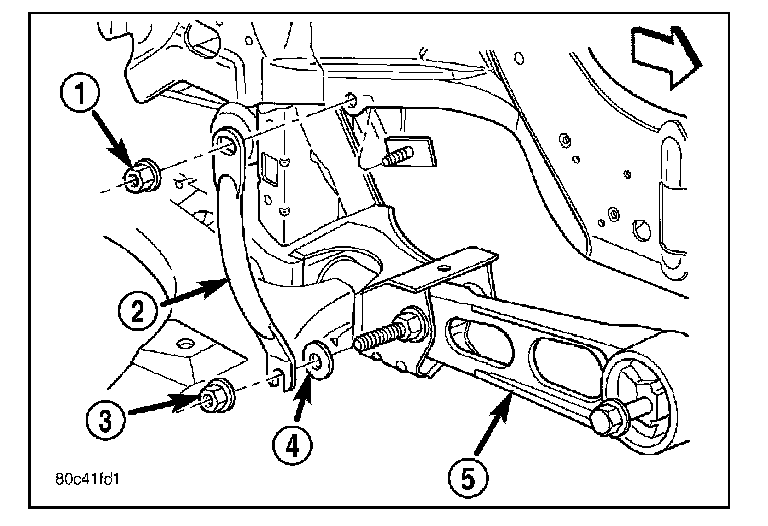 1
2
3
4
5
80c41fd1