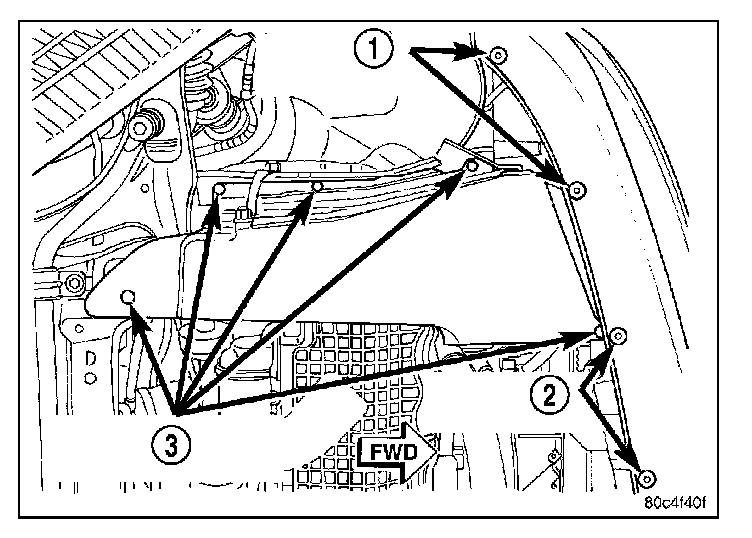 1

2

3

FWD

80c4f40f