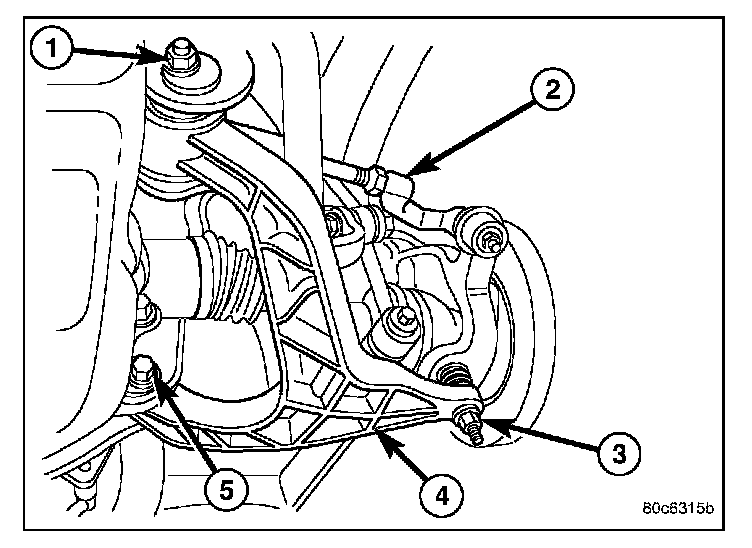 1
2
3
4
5
80c6315b