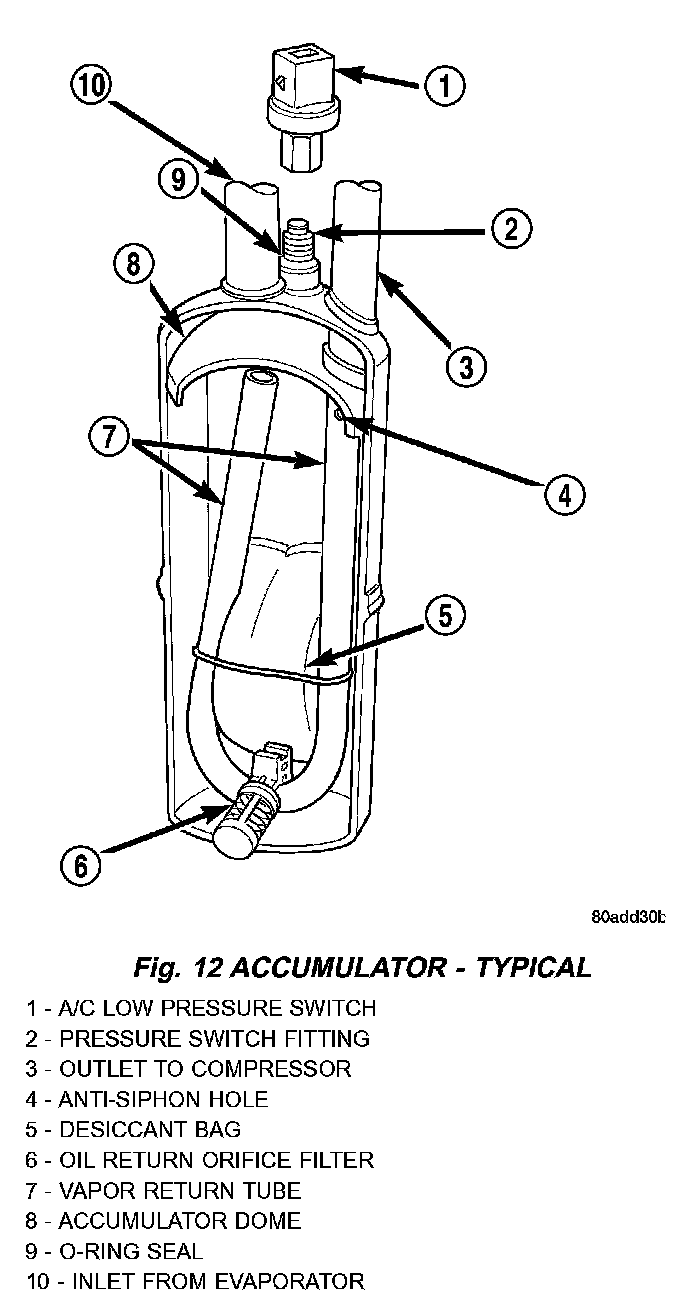 10
1
9
2
8
3
7
4
5
6

80add30b

Fig. 12 ACCUMULATOR - TYPICAL

1 - A/C LOW PRESSURE SWITCH
2 - PRESSURE SWITCH FITTING
3 - OUTLET TO COMPRESSOR
4 - ANTI-SIPHON HOLE
5 - DESICCANT BAG
6 - OIL RETURN ORIFICE FILTER
7 - VAPOR RETURN TUBE
8 - ACCUMULATOR DOME
9 - O-RING SEAL
10 - INLET FROM EVAPORATOR