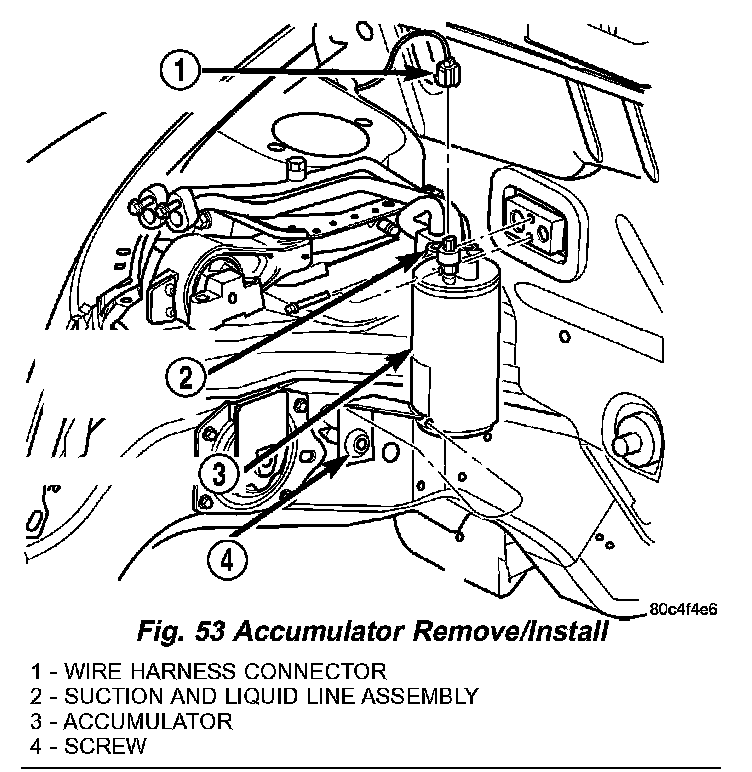 1

2

3

4

80c4f4e6

Fig. 53 Accumulator Remove/Install

1 - WIRE HARNESS CONNECTOR
2 - SUCTION AND LIQUID LINE ASSEMBLY
3 - ACCUMULATOR
4 - SCREW