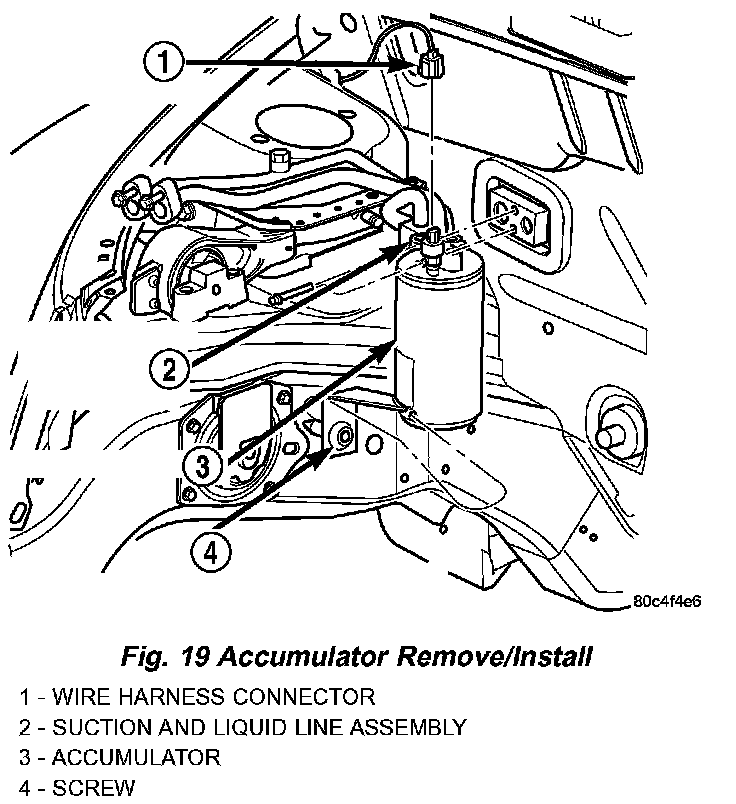 1

2

3

4

80c4f4e6

Fig. 19 Accumulator Remove/Install

1 - WIRE HARNESS CONNECTOR
2 - SUCTION AND LIQUID LINE ASSEMBLY
3 - ACCUMULATOR
4 - SCREW