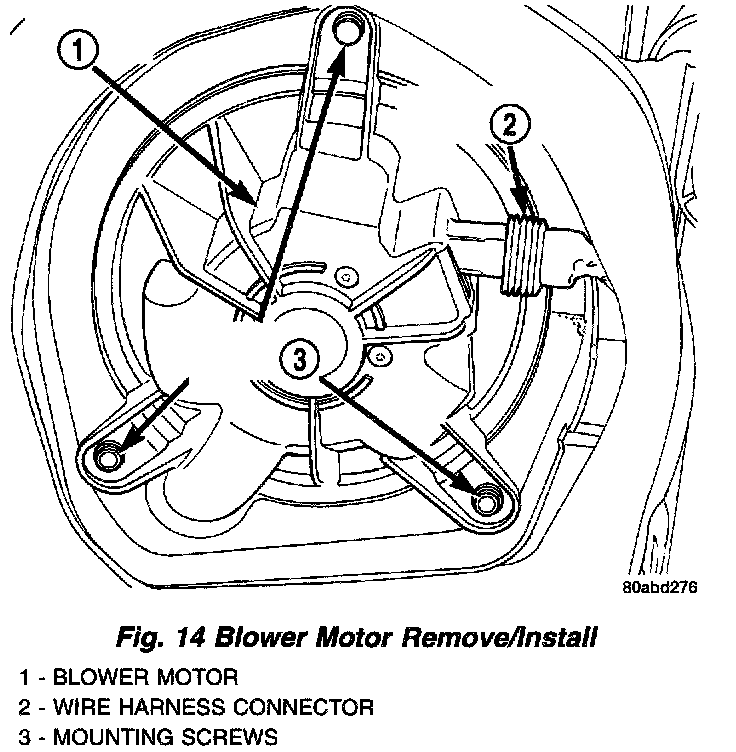 1

2

3

80abd276

Fig. 14 Blower Motor Remove/Install

1 - BLOWER MOTOR
2 - WIRE HARNESS CONNECTOR
3 - MOUNTING SCREWS