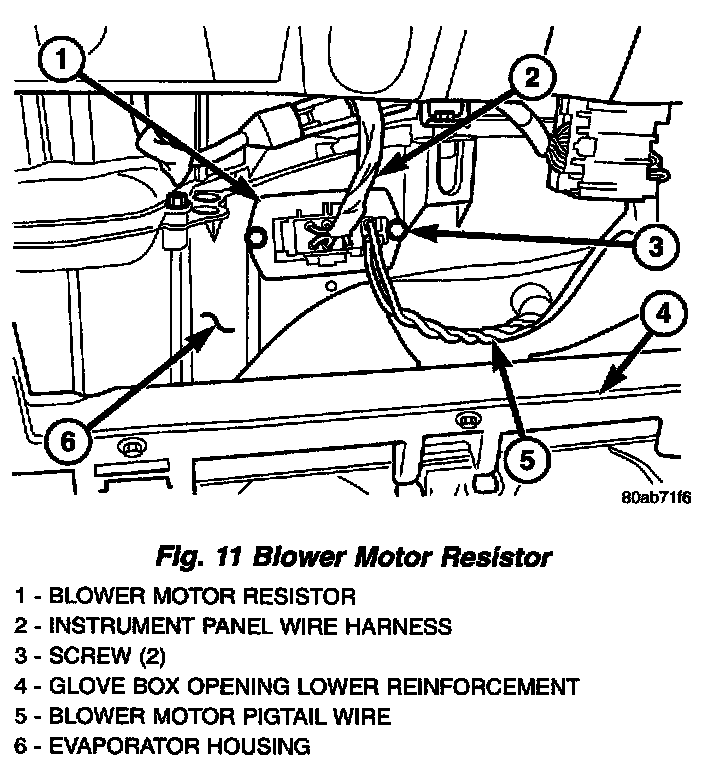 1

2

3

4

5

6

80ab71f6

Fig. 11 Blower Motor Resistor

1 - BLOWER MOTOR RESISTOR
2 - INSTRUMENT PANEL WIRE HARNESS
3 - SCREW (2)
4 - GLOVE BOX OPENING LOWER REINFORCEMENT
5 - BLOWER MOTOR PIGTAIL WIRE
6 - EVAPORATOR HOUSING